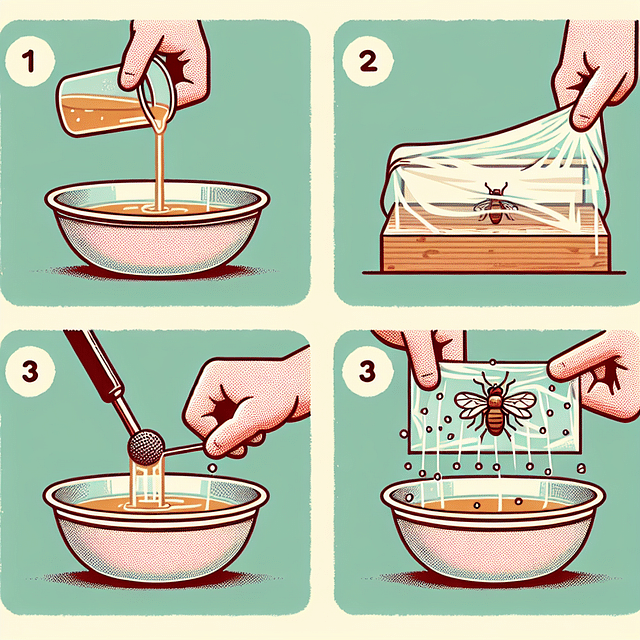 1

2

3

3