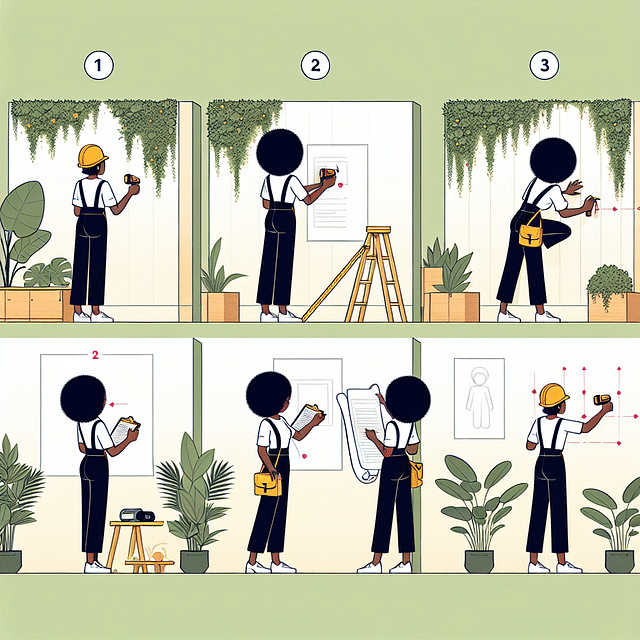 1

2

3

2