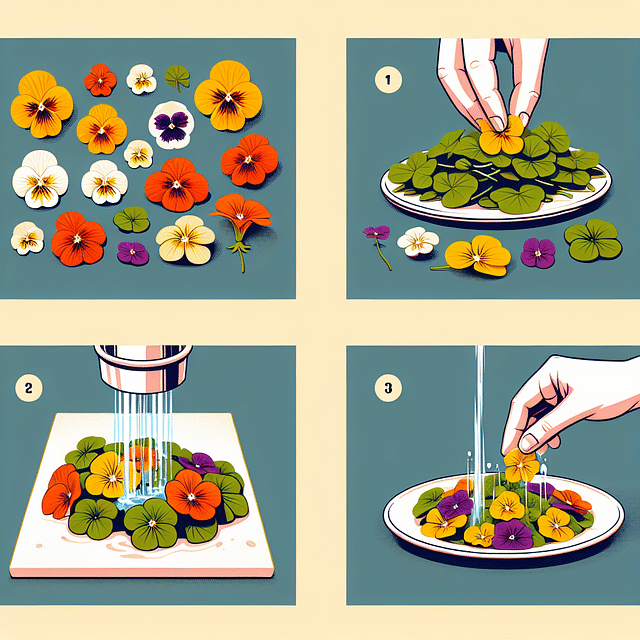 1

2

3